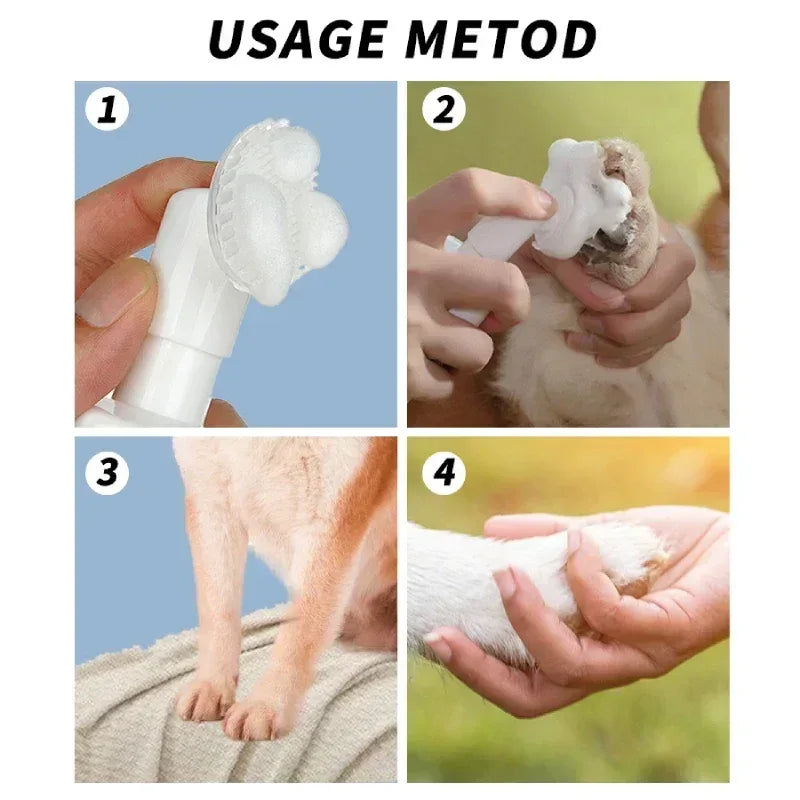 USAGE METOD

1

2

3

4