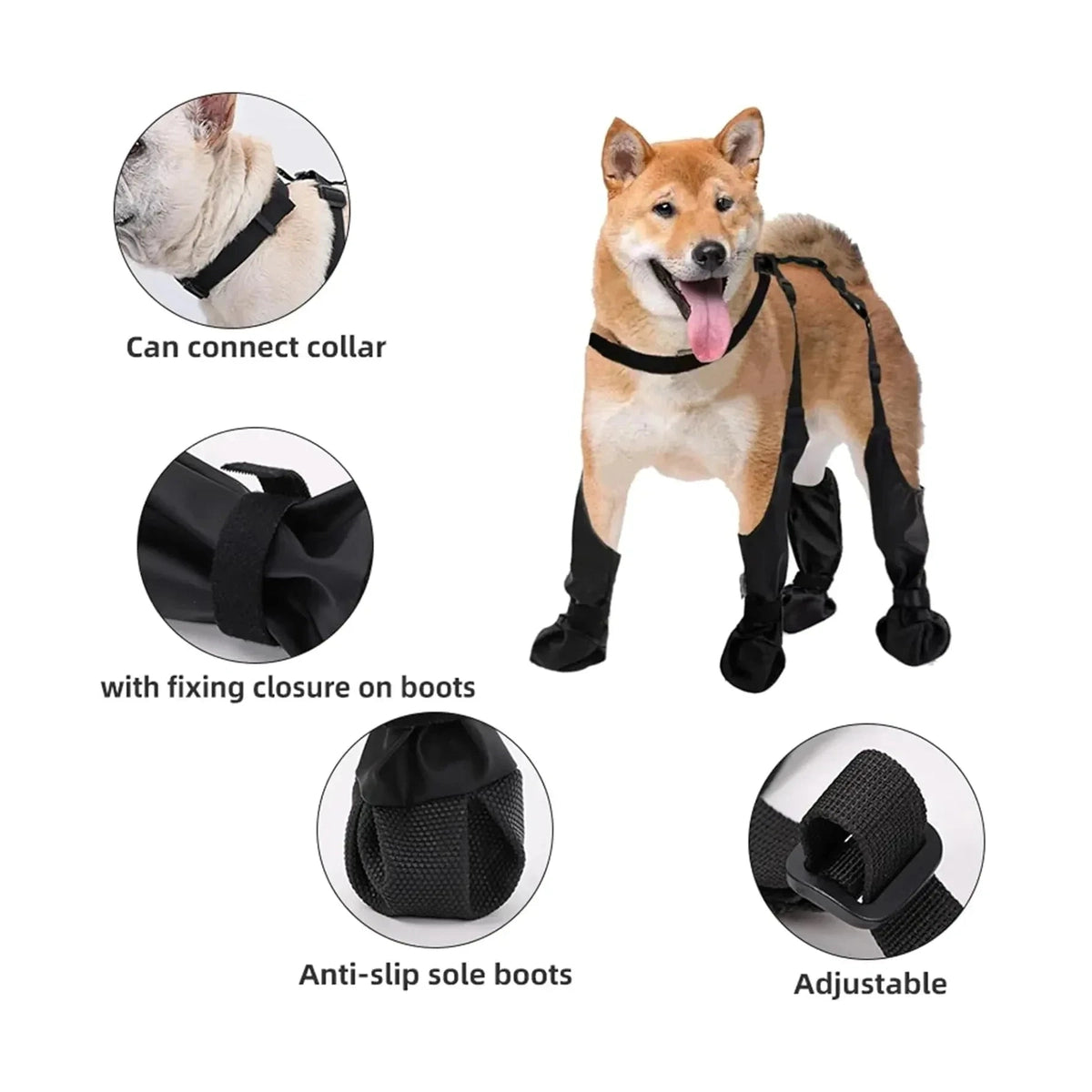 Can connect collar

with fixing closure on boots

Anti-slip sole boots

Adjustable