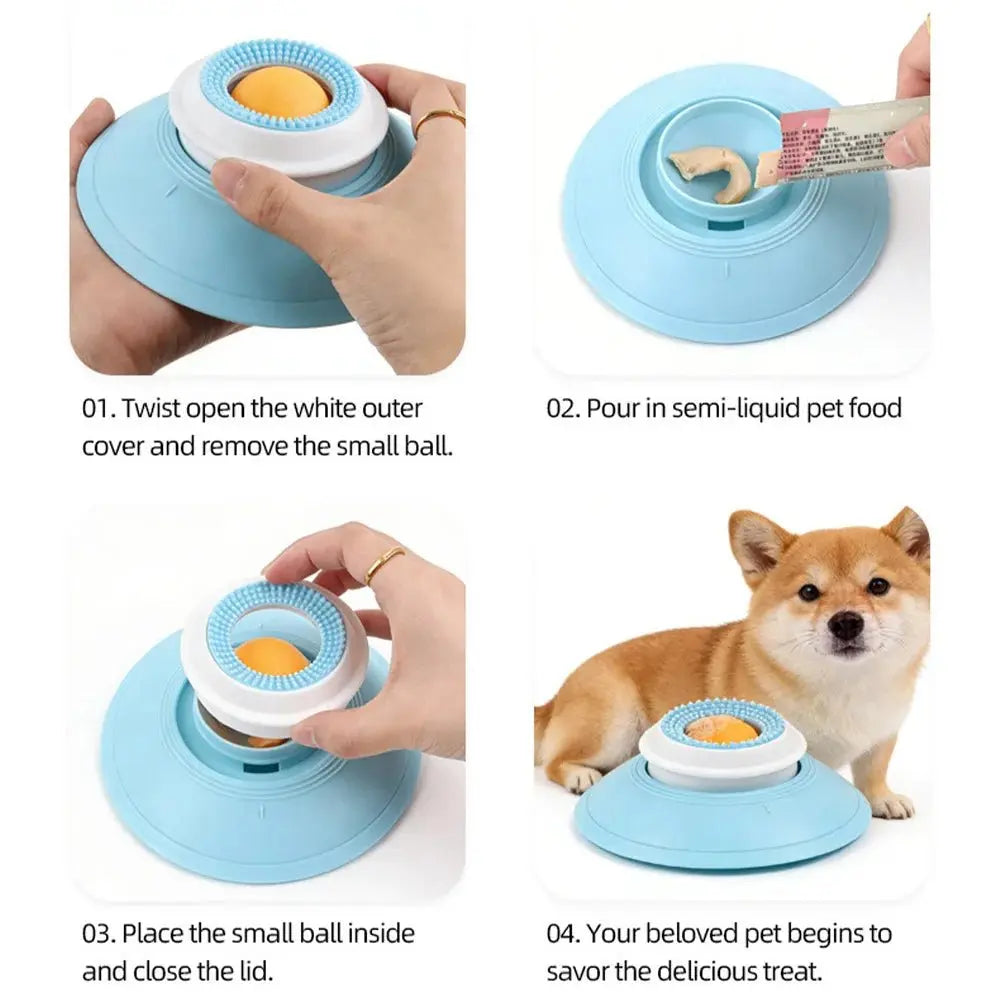 01. Twist open the white outer cover and remove the small ball.

02. Pour in semi-liquid pet food

03. Place the small ball inside and close the lid.

04. Your beloved pet begins to savor the delicious treat.